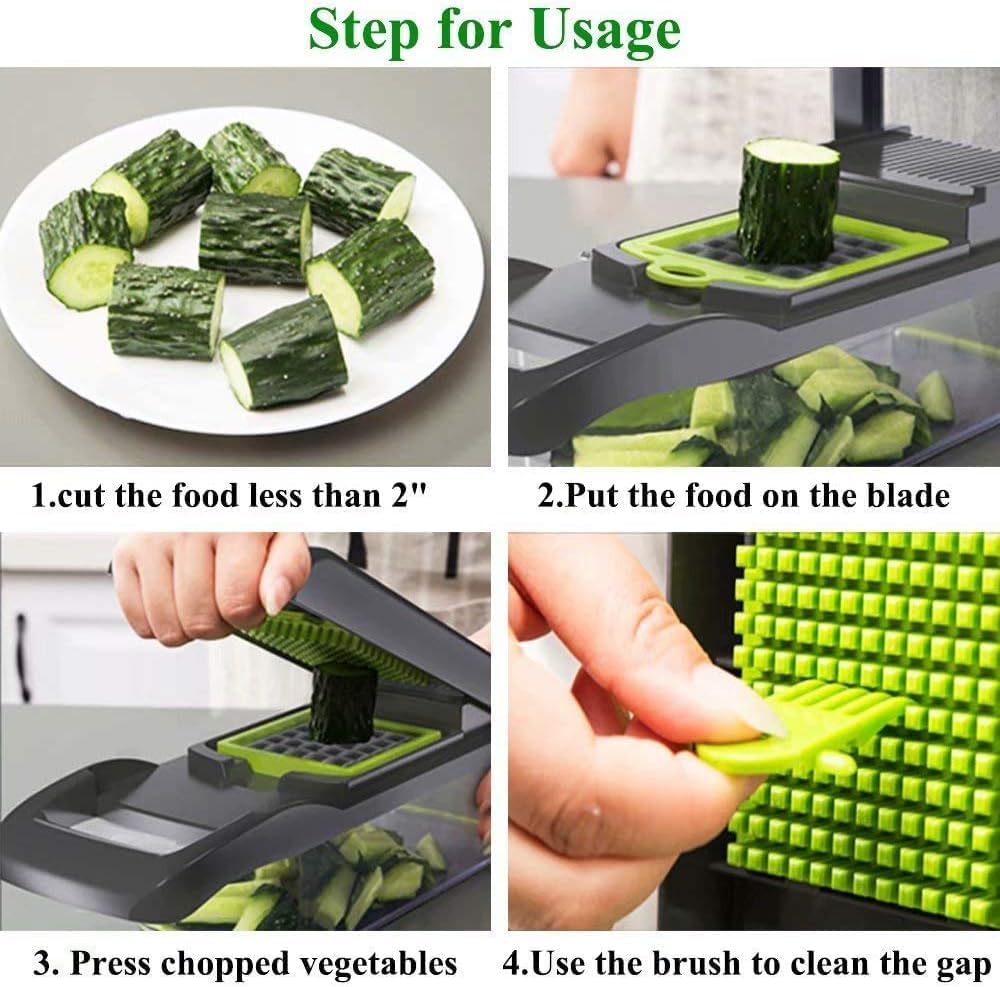 Step for Usage

1.cut the food less than 2"

2.Put the food on the blade

3. Press chopped vegetables

4.Use the brush to clean the gap