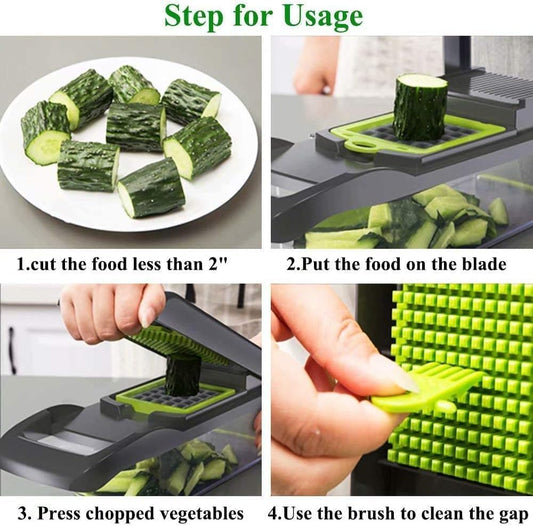 Step for Usage

1.cut the food less than 2"

2.Put the food on the blade

3. Press chopped vegetables

4.Use the brush to clean the gap