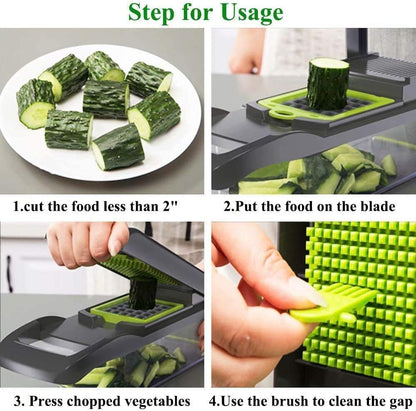 Step for Usage

1.cut the food less than 2"

2.Put the food on the blade

3. Press chopped vegetables

4.Use the brush to clean the gap